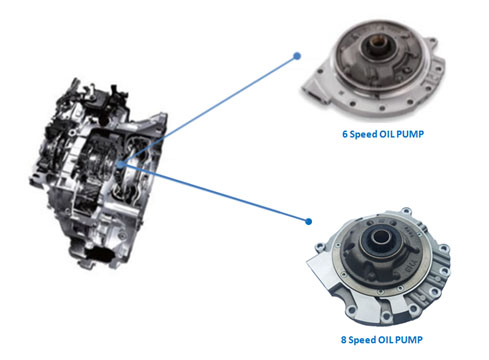 6 Speed OIL PUMP

8 Speed OIL PUMP